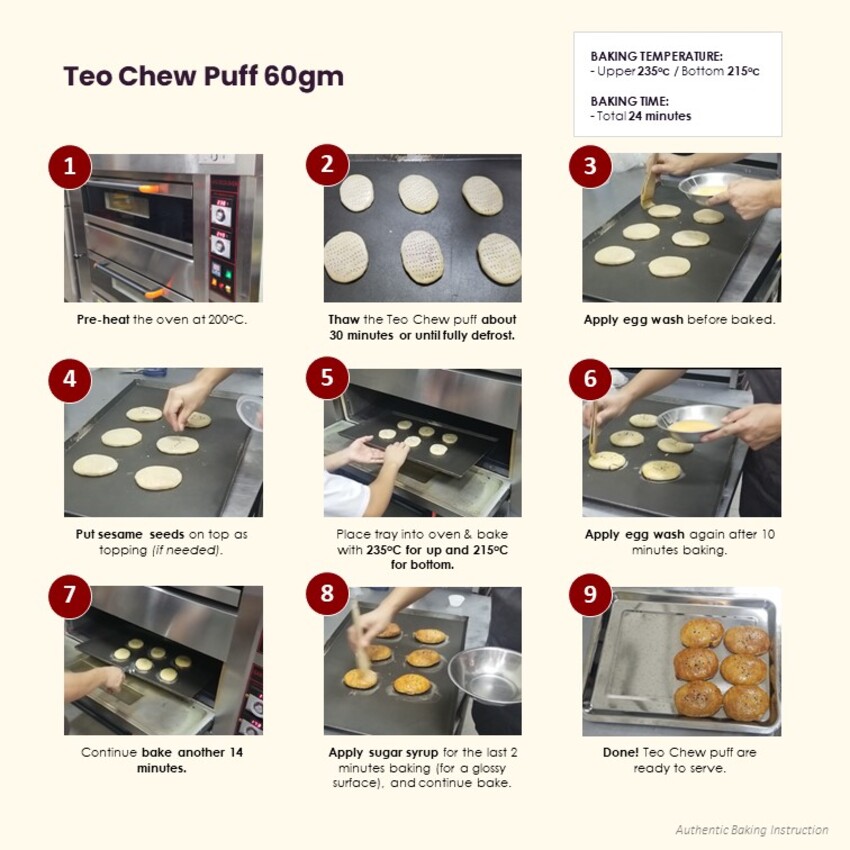 Teo Chew Puff 60gm

BAKING TEMPERATURE:
- Upper 235ºc / Bottom 215ºc

BAKING TIME:
- Total 24 minutes

1

Pre-heat the oven at 200ºC.

2

Thaw the Teo Chew puff about 30 minutes or until fully defrost.

3

Apply egg wash before baked.

4

Put sesame seeds on top as topping (if needed).

5

Place tray into oven & bake with 235ºC for up and 215ºC for bottom.

6

Apply egg wash again after 10 minutes baking.

7

Continue bake another 14 minutes.

8

Apply sugar syrup for the last 2 minutes baking (for a glossy surface), and continue bake.

9

Done! Teo Chew puff are ready to serve.

Authentic Baking Instruction